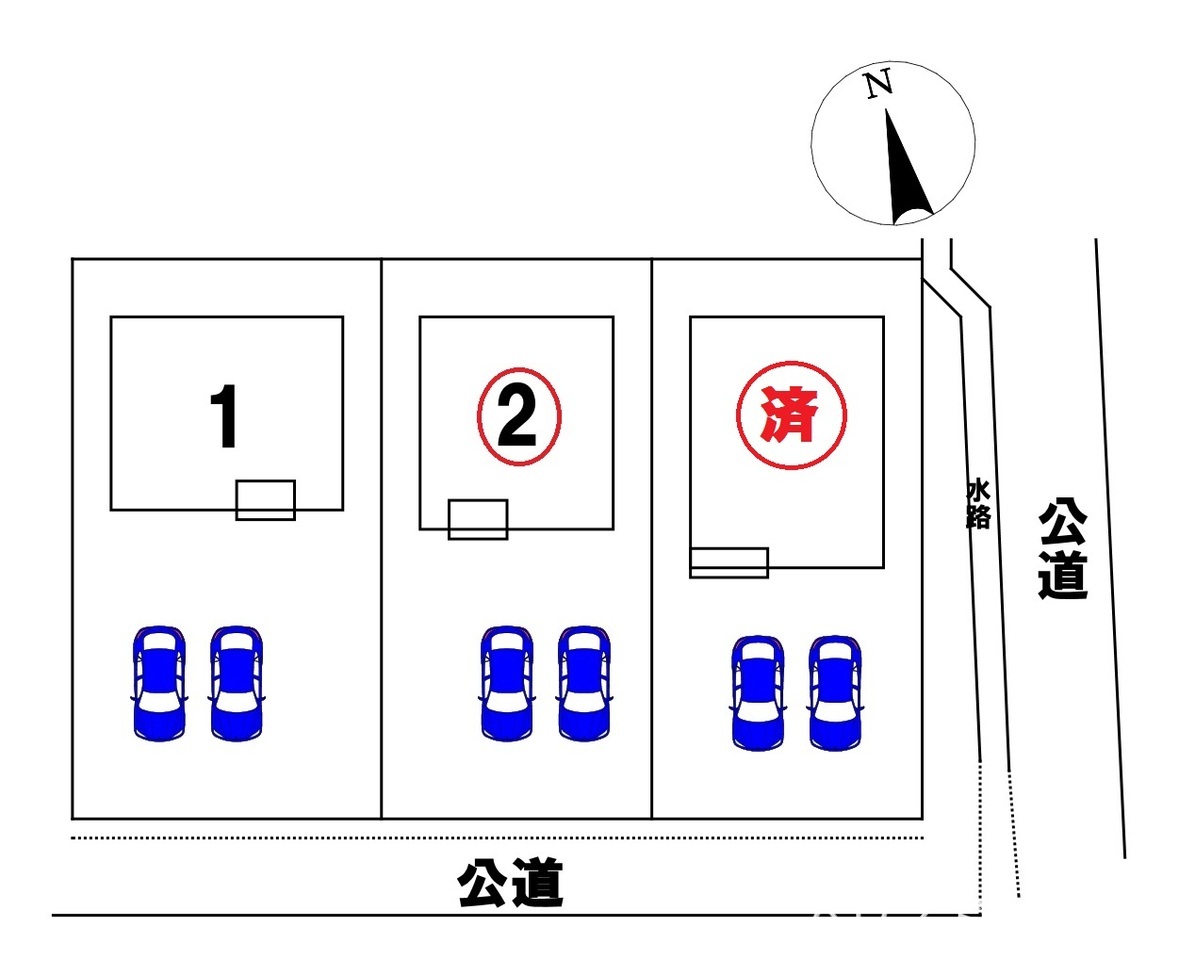 N

1

2

済

水路

公道

公道