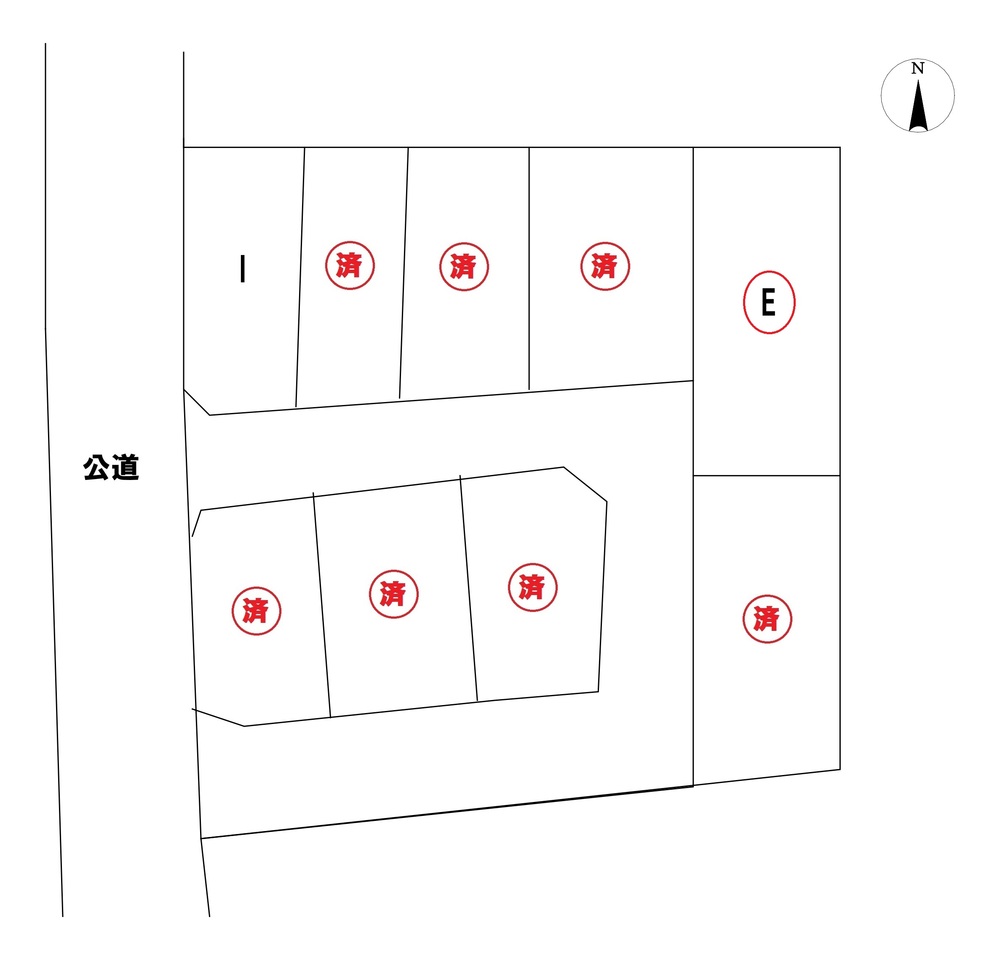 N

I

済

済

済

E

公道

済

済

済

済