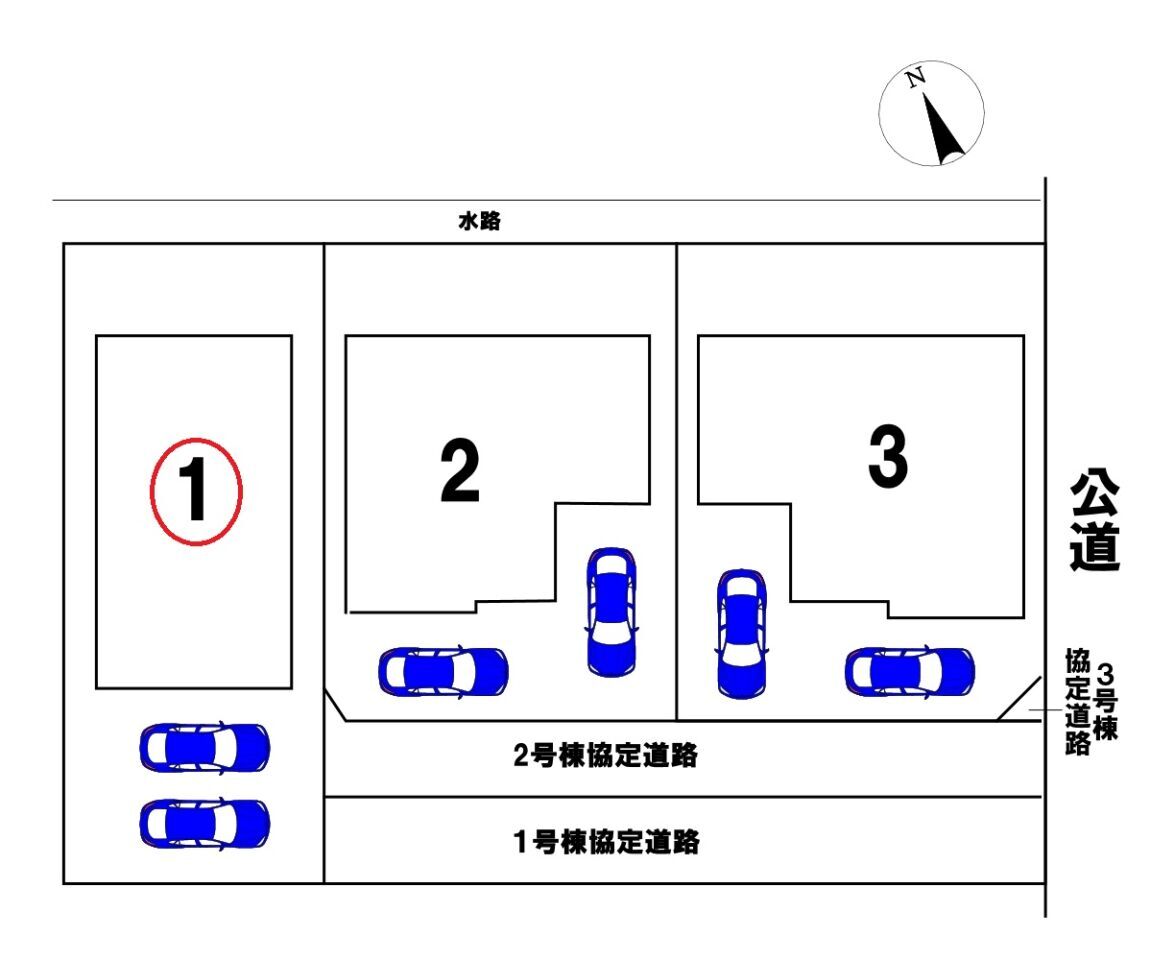 N

水路

1

2

3

公道

3号棟協定道路

2号棟協定道路

1号棟協定道路