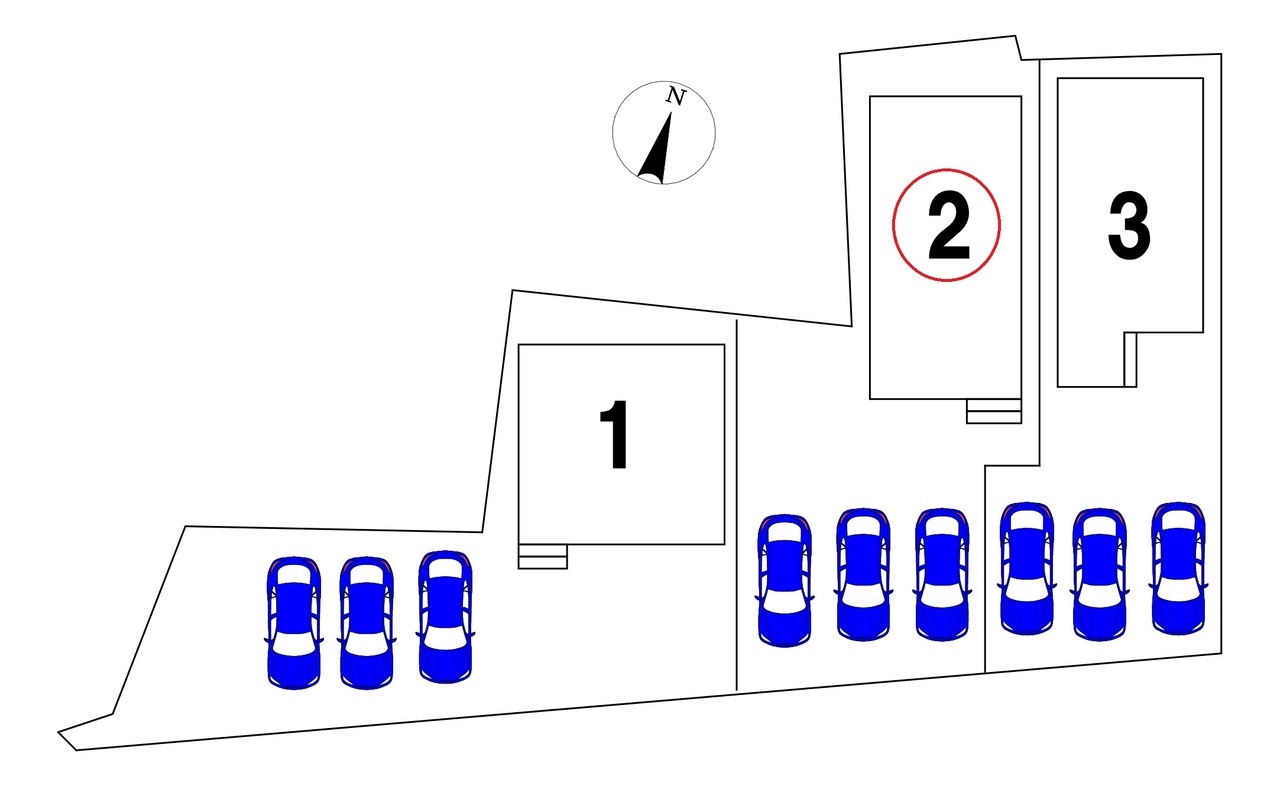 N

2

3

1