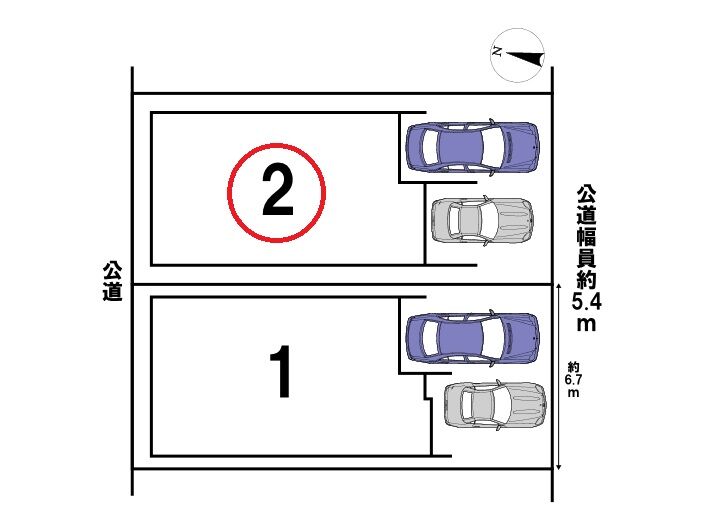 N

2

公道

公道幅員約5.4m

1

約6.7m